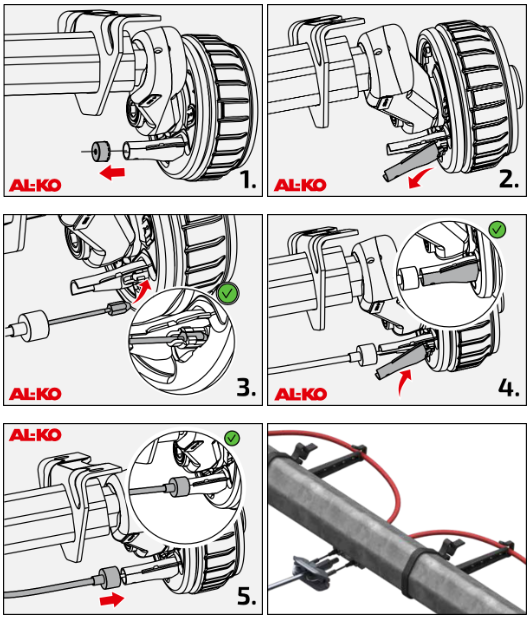 AL-KO 1.

AL-KO 2.

AL-KO 3.

AL-KO 4.

AL-KO

5.